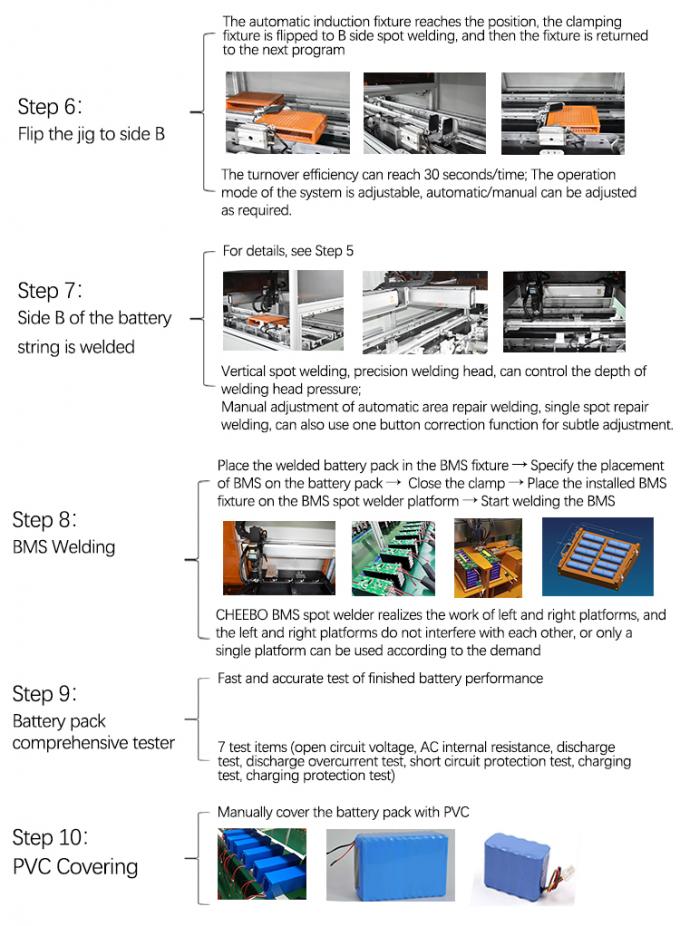 Step 6:
Flip the jig to side B

The automatic induction fixture reaches the position, the clamping fixture is flipped to B side spot welding, and then the fixture is returned to the next program

The turnover efficiency can reach 30 seconds/time; The operation mode of the system is adjustable, automatic/manual can be adjusted as required.

Step 7:
Side B of the battery string is welded

For details, see Step 5

Vertical spot welding, precision welding head, can control the depth of welding head pressure;
Manual adjustment of automatic area repair welding, single spot repair welding, can also use one button correction function for subtle adjustment.

Step 8:
BMS Welding

Place the welded battery pack in the BMS fixture → Specify the placement of BMS on the battery pack → Close the clamp → Place the installed BMS fixture on the BMS spot welder platform → Start welding the BMS

CHEEBO BMS spot welder realizes the work of left and right platforms, and the left and right platforms do not interfere with each other, or only a single platform can be used according to the demand

Step 9:
Battery pack comprehensive tester

Fast and accurate test of finished battery performance

7 test items (open circuit voltage, AC internal resistance, discharge test, discharge overcurrent test, short circuit protection test, charging test, charging protection test)

Step 10:
PVC Covering

Manually cover the battery pack with PVC