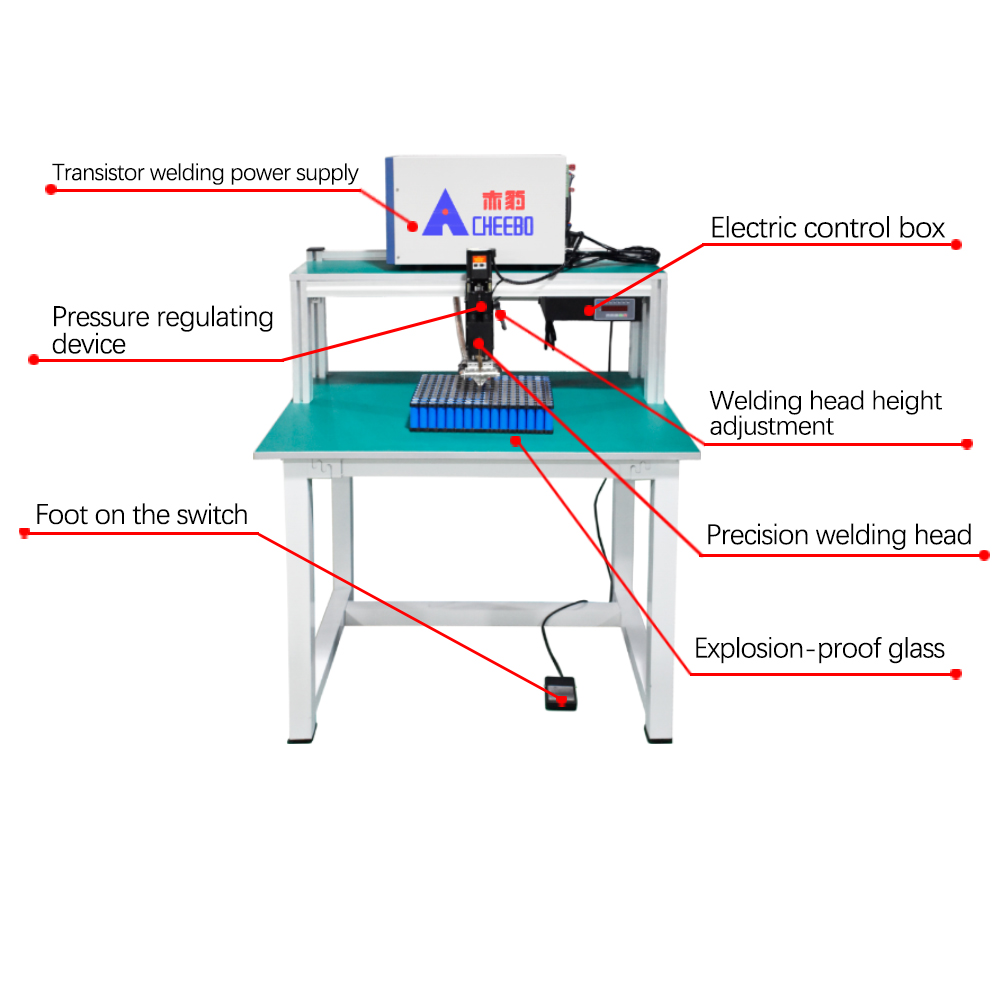 Transistor welding power supply

赤豹
ACHEEBO

Electric control box

Pressure regulating device

Welding head height adjustment

Foot on the switch

Precision welding head

Explosion-proof glass